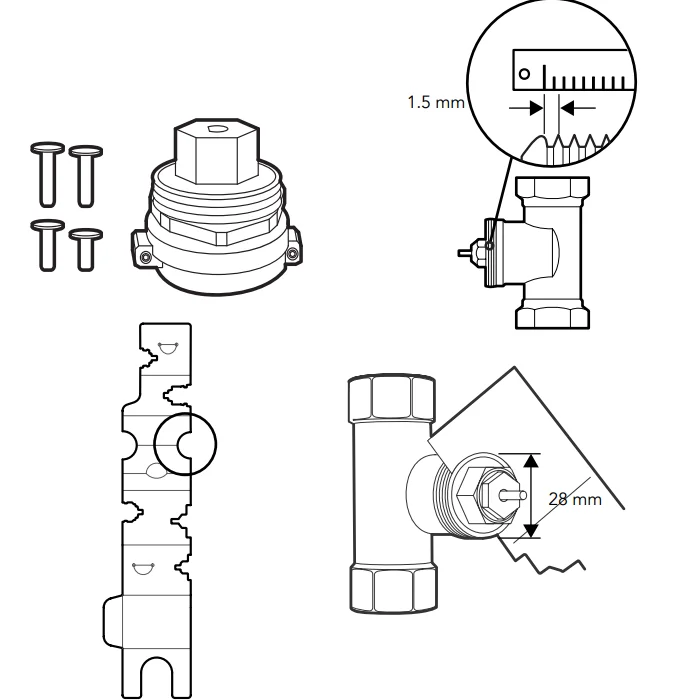 1.5 mm

28 mm