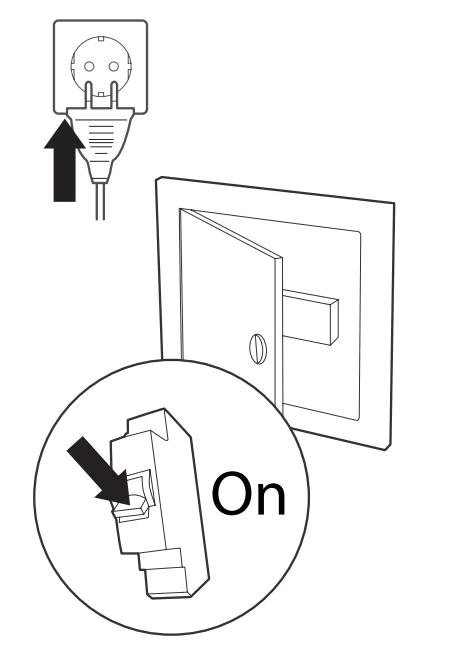 On