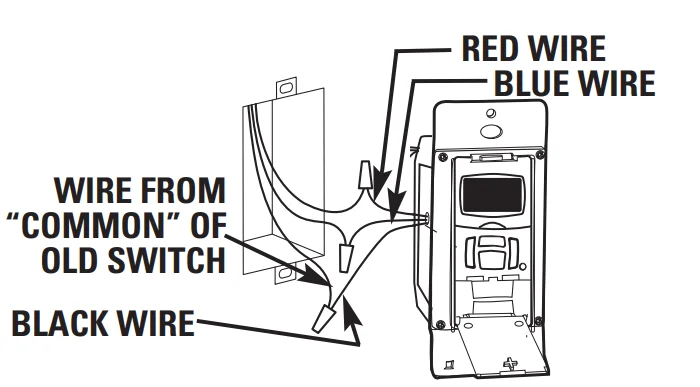 RED WIRE
BLUE WIRE
WIRE FROM "COMMON" OF OLD SWITCH
BLACK WIRE