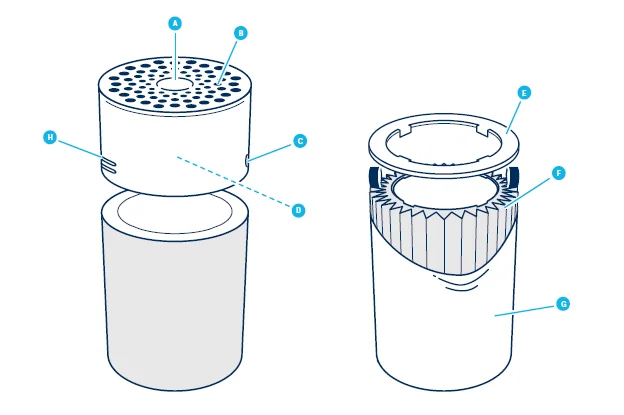 A
B
H
C
D
E
F
G