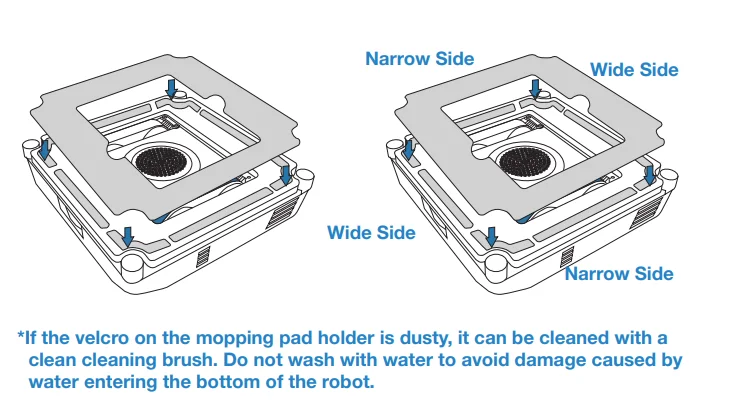 Narrow Side
Wide Side
Wide Side
Narrow Side

*If the velcro on the mopping pad holder is dusty, it can be cleaned with a clean cleaning brush. Do not wash with water to avoid damage caused by water entering the bottom of the robot.