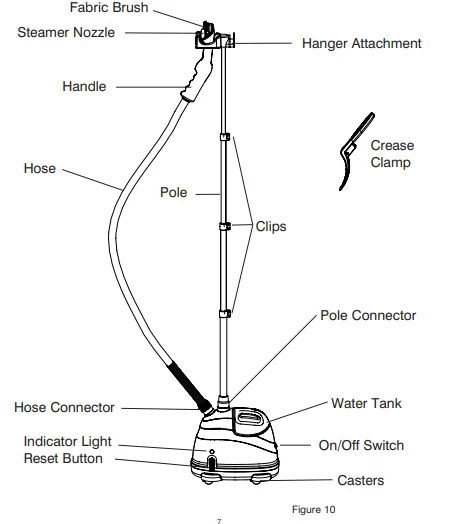 Fabric Brush
Steamer Nozzle
Hanger Attachment
Handle
Crease Clamp
Hose
Pole
Clips
Pole Connector
Hose Connector
Water Tank
Indicator Light
Reset Button
On/Off Switch
Casters

Figure 10

7