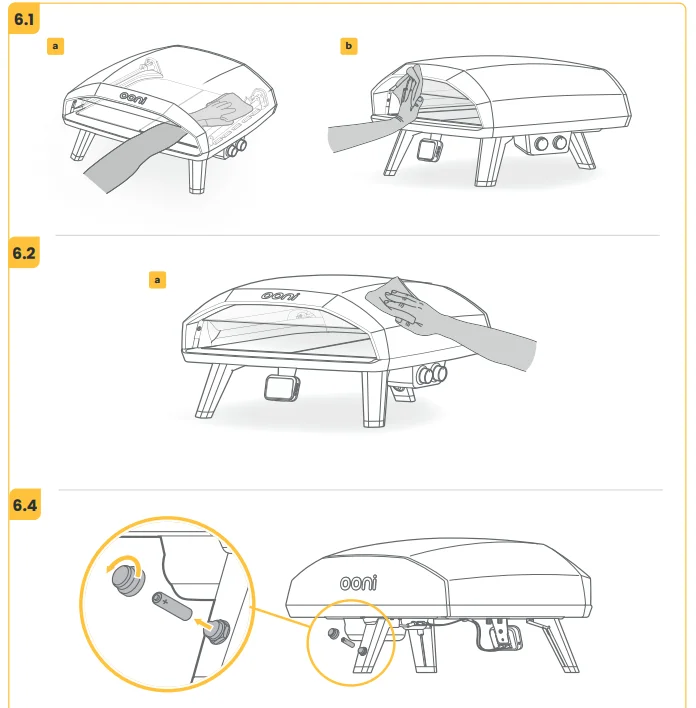 6.1

a

ooni

b

6.2

a

ooni

6.4

+

ooni