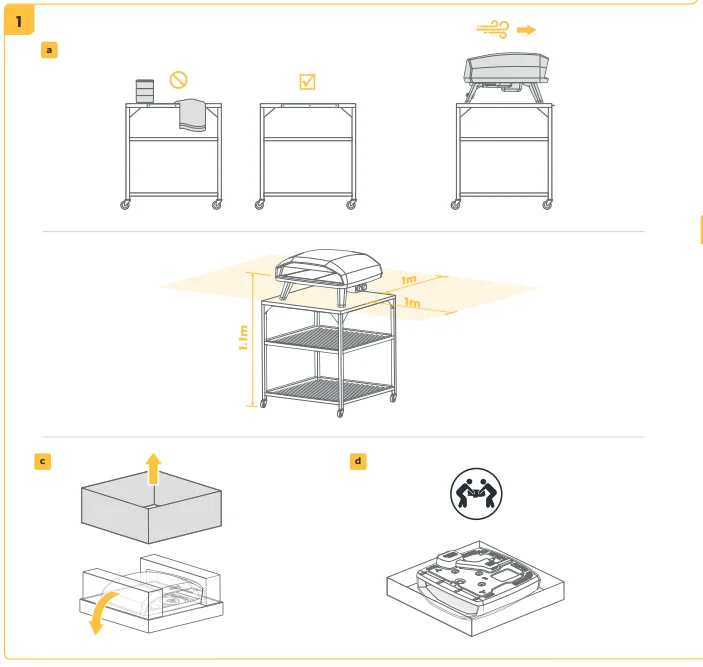 1

a

1m

1m

1.1m

c

d