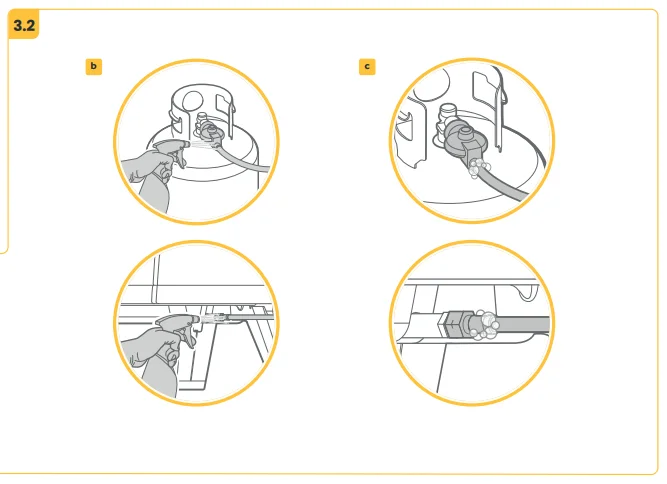 3.2

b

c