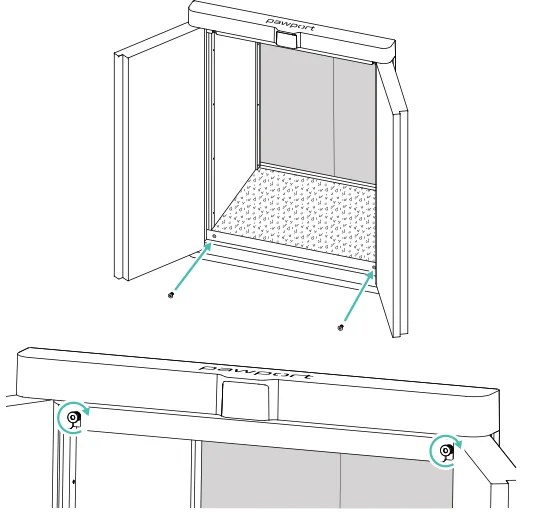 pawport

pawport