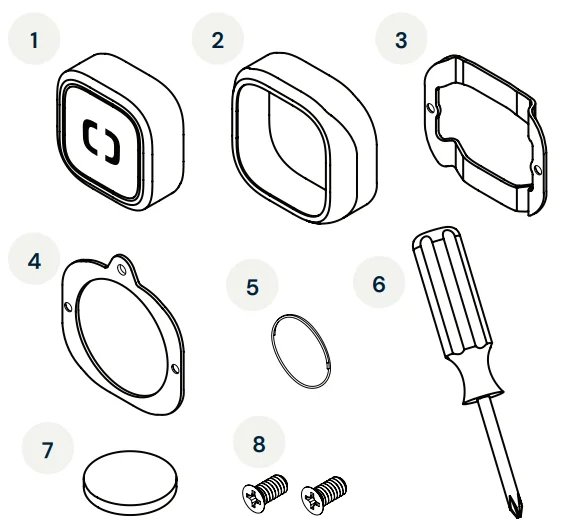 1

2

3

4

5

6

7

8