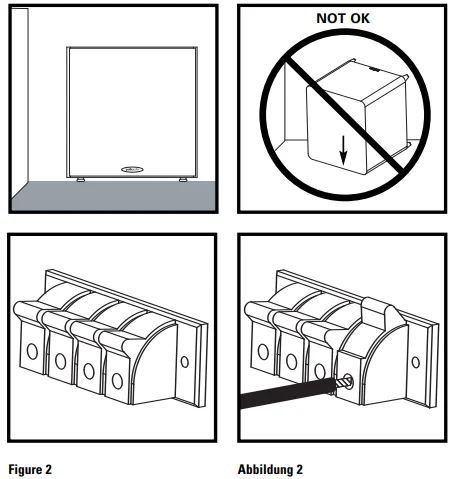 NOT OK

Figure 2

Abbildung 2