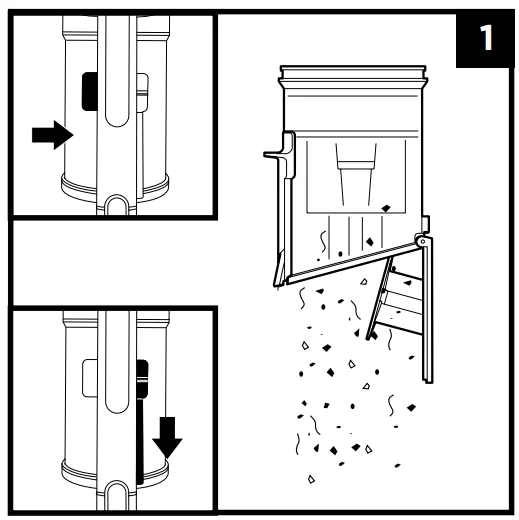 1