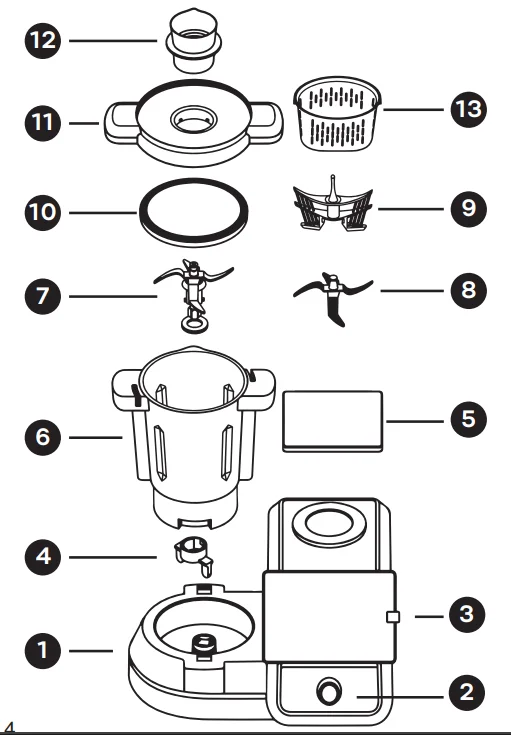 12
11
13
10
9
7
8
6
5
4
3
1
2
4